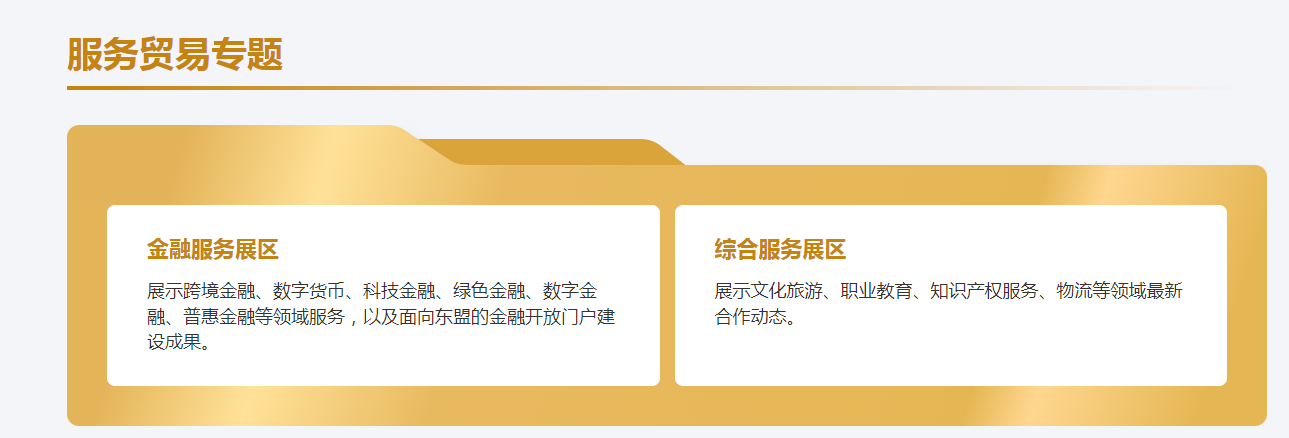 服务贸易专题

金融服务展区

展示跨境金融、数字货币、科技金融、绿色金融、数字金融、普惠金融等领域服务，以及面向东盟的金融开放门户建设成果。

综合服务展区

展示文化旅游、职业教育、知识产权服务、物流等领域最新合作动态。