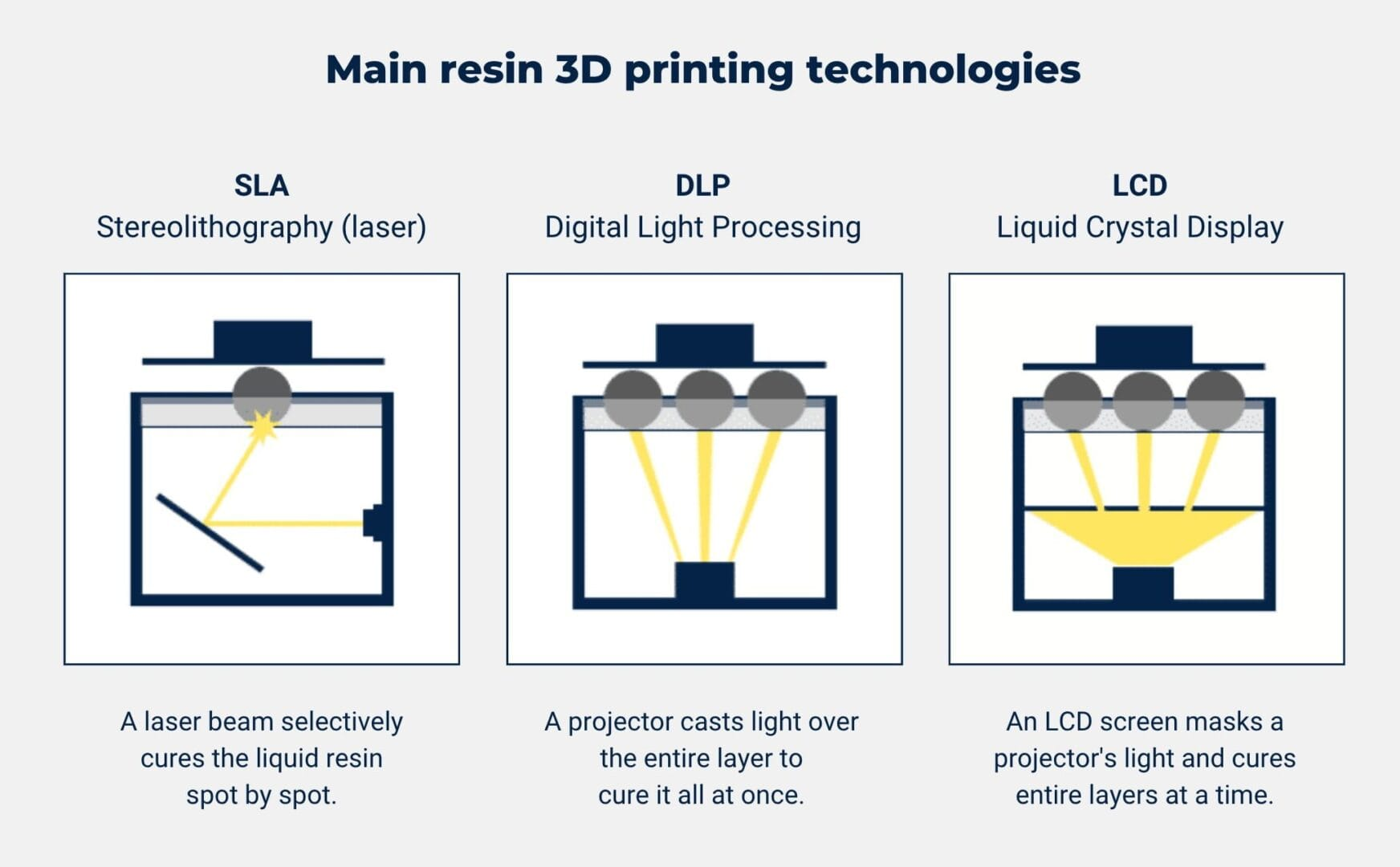 Main resin 3D printing technologies

SLA
Stereolithography (laser)

A laser beam selectively cures the liquid resin spot by spot.

DLP
Digital Light Processing

A projector casts light over the entire layer to cure it all at once.

LCD
Liquid Crystal Display

An LCD screen masks a projector's light and cures entire layers at a time.