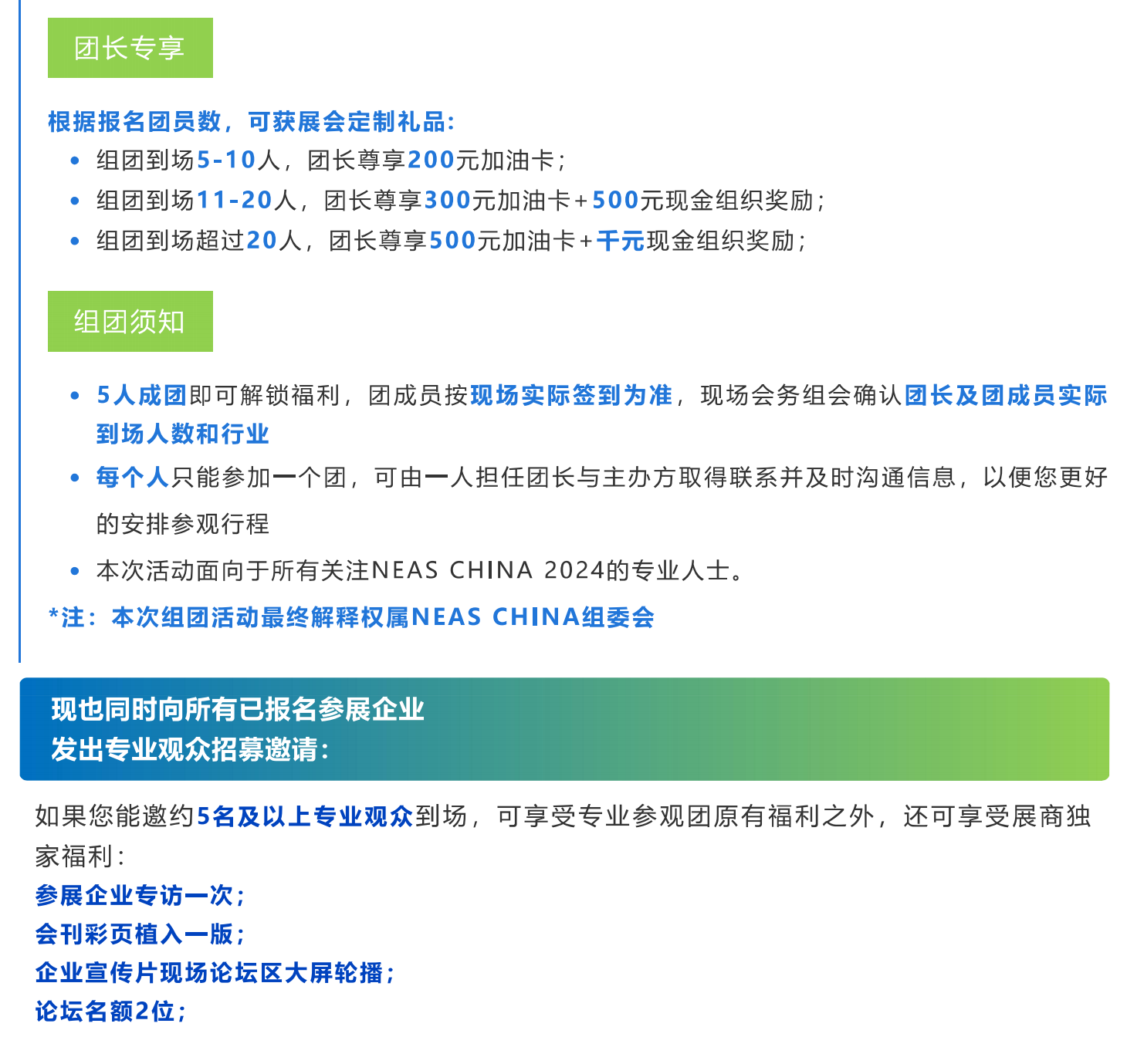 团长专享

根据报名团员数，可获展会定制礼品：

• 组团到场5-10人，团长尊享200元加油卡；
• 组团到场11-20人，团长尊享300元加油卡+500元现金组织奖励；
• 组团到场超过20人，团长尊享500元加油卡+千元现金组织奖励；

组团须知

• 5人成团即可解锁福利，团成员按现场实际签到为准，现场会务组会确认团长及团成员实际到场人数和行业
• 每个人只能参加一个团，可由一人担任团长与主办方取得联系并及时沟通信息，以便您更好的安排参观行程
• 本次活动面向于所有关注NEAS CHINA 2024的专业人士。

*注：本次组团活动最终解释权属NEAS CHINA组委会

现也同时向所有已报名参展企业
发出专业观众招募邀请：

如果您能邀约5名及以上专业观众到场，可享受专业参观团原有福利之外，还可享受展商独家福利：

参展企业专访一次；
会刊彩页植入一版；
企业宣传片现场论坛区大屏轮播；
论坛名额2位；