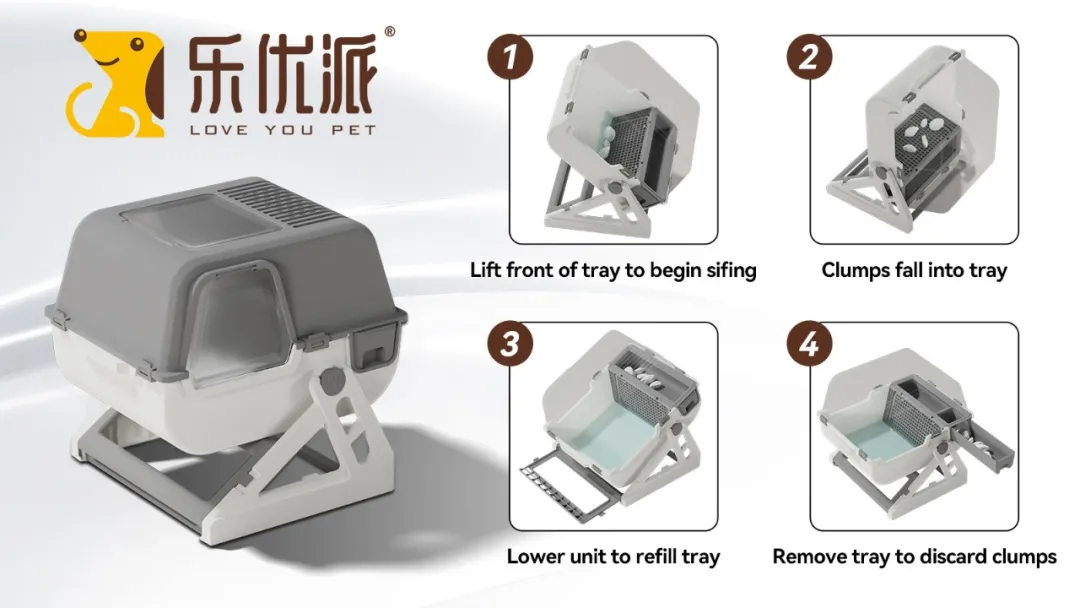 乐优派®
LOVE YOU PET

1
Lift front of tray to begin sifing

2
Clumps fall into tray

3
Lower unit to refill tray

4
Remove tray to discard clumps