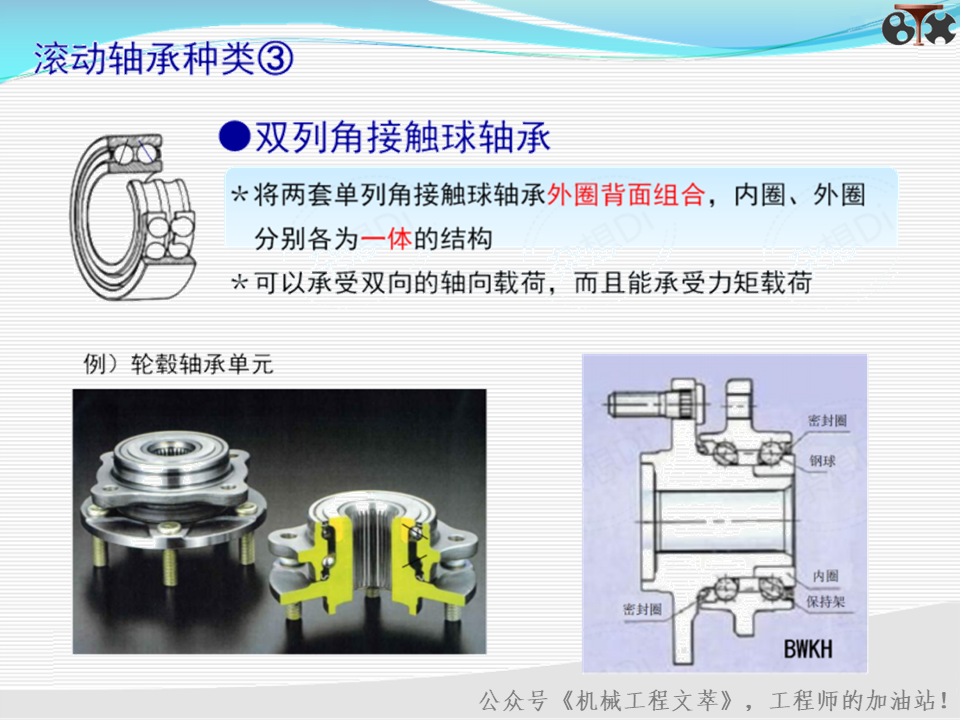 滚动轴承种类③

●双列角接触球轴承

＊将两套单列角接触球轴承外圈背面组合，内圈、外圈分别各为一体的结构

＊可以承受双向的轴向载荷，而且能承受力矩载荷

例）轮毂轴承单元

密封圈

钢球

内圈

保持架

密封圈

BWKH

公众号《机械工程文萃》，工程师的加油站！