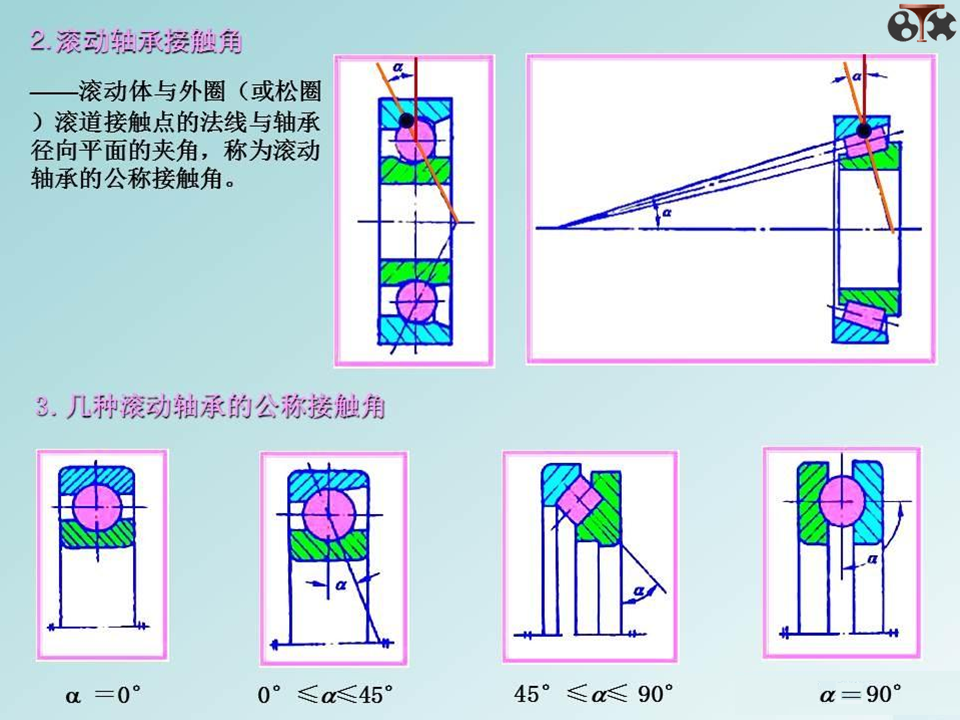 2.滚动轴承接触角

——滚动体与外圈（或松圈）滚道接触点的法线与轴承径向平面的夹角，称为滚动轴承的公称接触角。

$\alpha$

$\alpha$

$\alpha$

3. 几种滚动轴承的公称接触角

$\alpha$

$\alpha$

$\alpha$

$\alpha = 0°$

$0° \leq \alpha \leq 45°$

$45° \leq \alpha \leq 90°$

$\alpha = 90°$