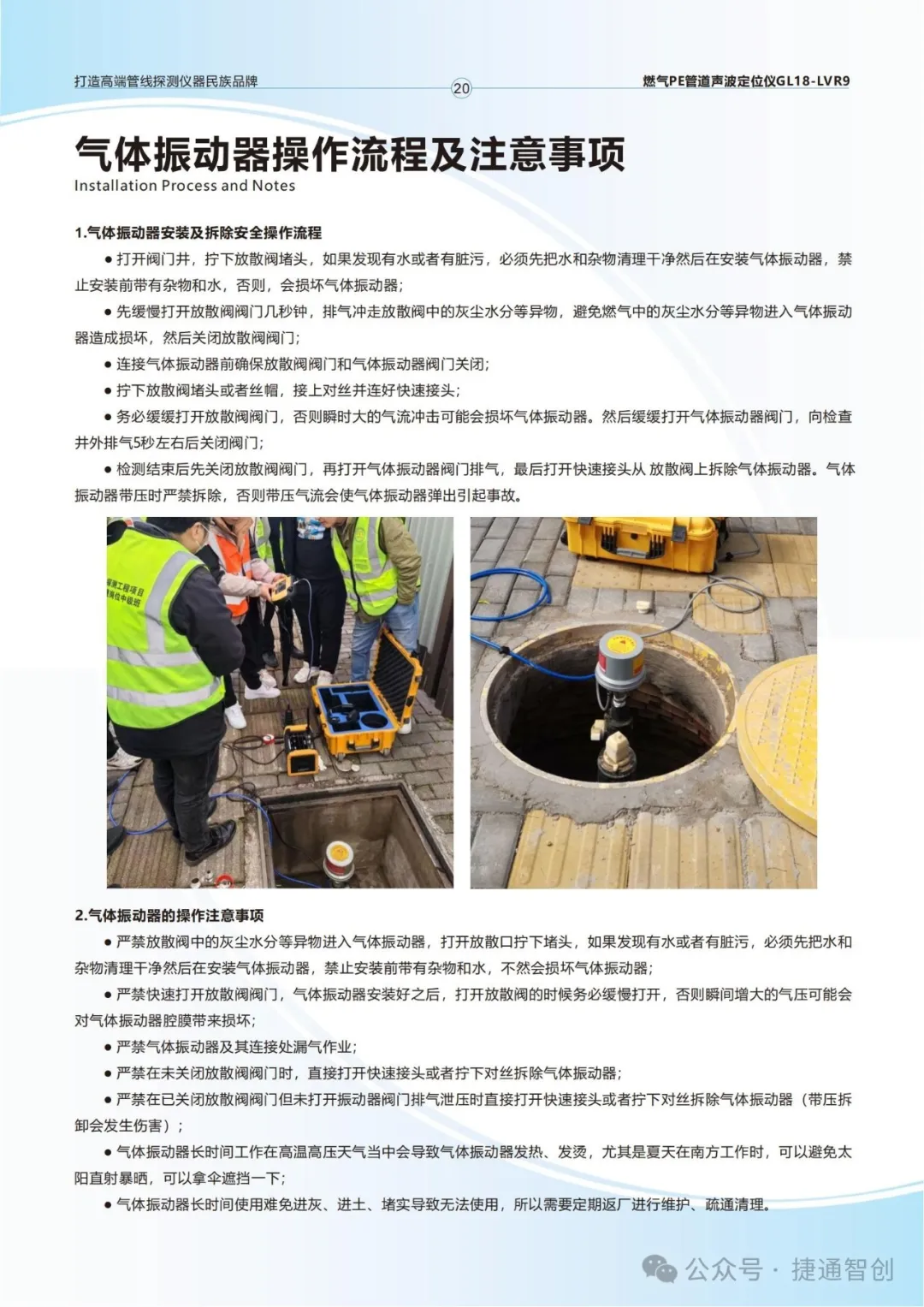 打造高端管线探测仪器民族品牌

20

燃气PE管道声波定位仪GL18-LVR9

气体振动器操作流程及注意事项
Installation Process and Notes

1.气体振动器安装及拆除安全操作流程

● 打开阀门井，拧下放散阀堵头，如果发现有水或者有脏污，必须先把水和杂物清理干净然后在安装气体振动器，禁止安装前带有杂物和水，否则，会损坏气体振动器；

● 先缓慢打开放散阀阀门几秒钟，排气冲走放散阀中的灰尘水分等异物，避免燃气中的灰尘水分等异物进入气体振动器造成损坏，然后关闭放散阀阀门；

● 连接气体振动器前确保放散阀阀门和气体振动器阀门关闭；

● 拧下放散阀堵头或者丝帽，接上对丝并连好快速接头；

● 务必缓缓打开放散阀阀门，否则瞬时大的气流冲击可能会损坏气体振动器。然后缓缓打开气体振动器阀门，向检查井外排气5秒左右后关闭阀门；

● 检测结束后先关闭放散阀阀门，再打开气体振动器阀门排气，最后打开快速接头从 放散阀上拆除气体振动器。气体振动器带压时严禁拆除，否则带压气流会使气体振动器弹出引起事故。

2.气体振动器的操作注意事项

● 严禁放散阀中的灰尘水分等异物进入气体振动器，打开放散口拧下堵头，如果发现有水或者有脏污，必须先把水和杂物清理干净然后在安装气体振动器，禁止安装前带有杂物和水，不然会损坏气体振动器；

● 严禁快速打开放散阀阀门，气体振动器安装好之后，打开放散阀的时候务必缓慢打开，否则瞬间增大的气压可能会对气体振动器腔膜带来损坏；

● 严禁气体振动器及其连接处漏气作业；

● 严禁在未关闭放散阀阀门时，直接打开快速接头或者拧下对丝拆除气体振动器；

● 严禁在已关闭放散阀阀门但未打开振动器阀门排气泄压时直接打开快速接头或者拧下对丝拆除气体振动器（带压拆卸会发生伤害）；

● 气体振动器长时间工作在高温高压天气当中会导致气体振动器发热、发烫，尤其是夏天在南方工作时，可以避免太阳直射暴晒，可以拿伞遮挡一下；

● 气体振动器长时间使用难免进灰、进土、堵实导致无法使用，所以需要定期返厂进行维护、疏通清理。

公众号 · 捷通智创