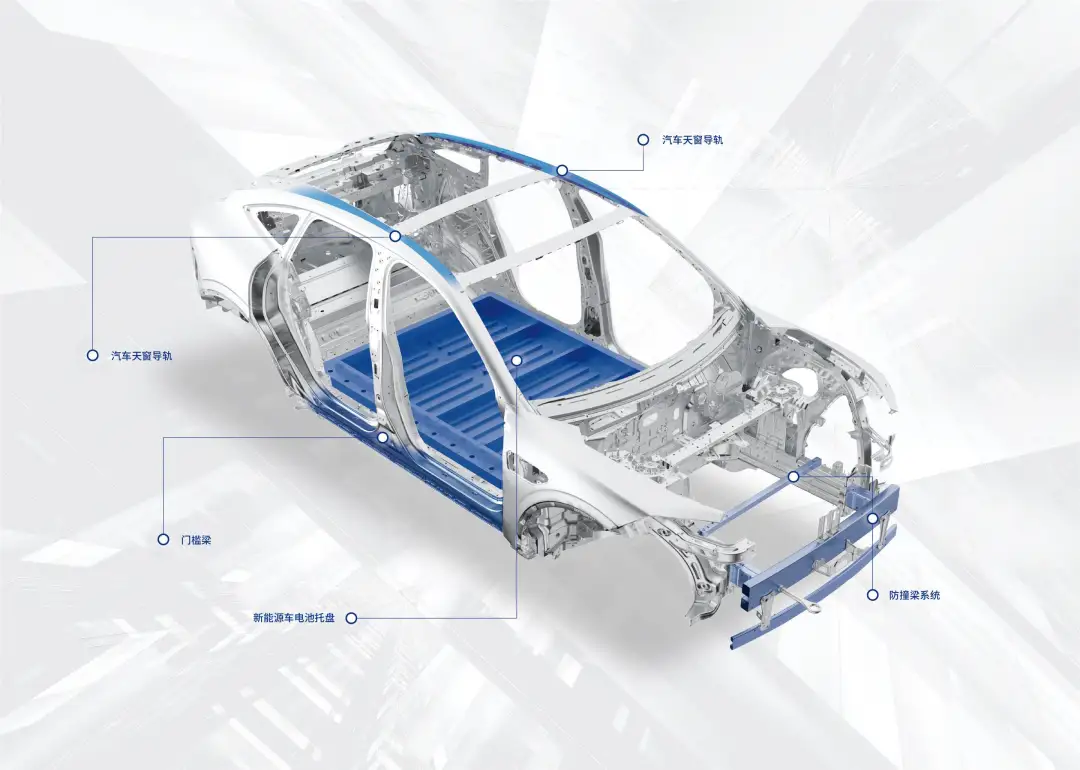 汽车天窗导轨

汽车天窗导轨

门槛梁

新能源车电池托盘

防撞梁系统