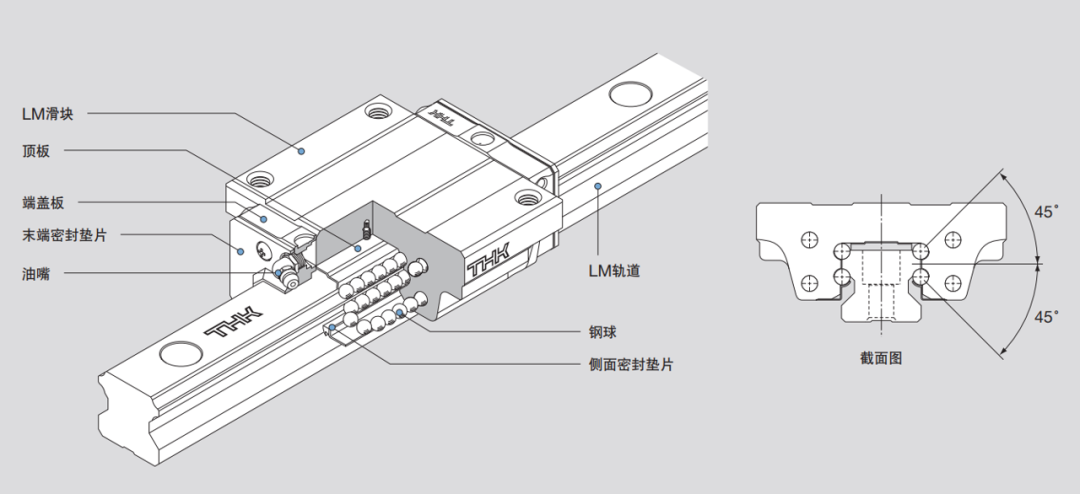 LM滑块
顶板
端盖板
末端密封垫片
油嘴
THK
THK
THK
LM轨道
钢球
侧面密封垫片
45°
45°
截面图