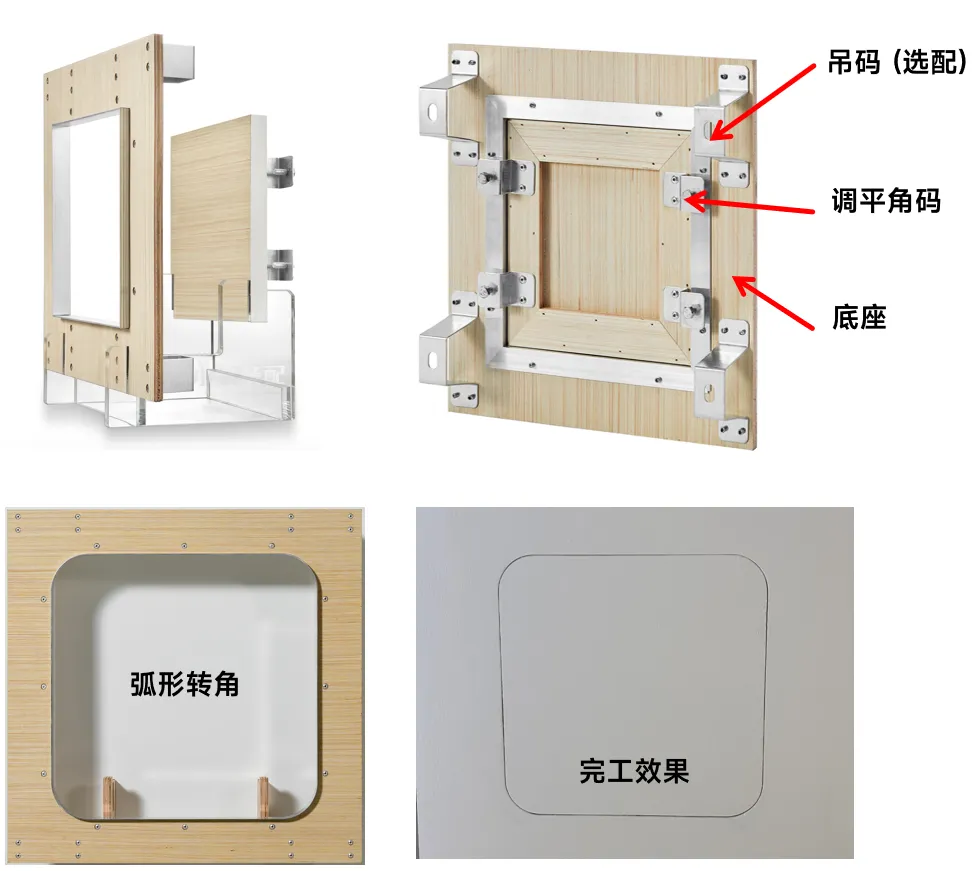 吊码（选配）

调平角码

底座

弧形转角

完工效果