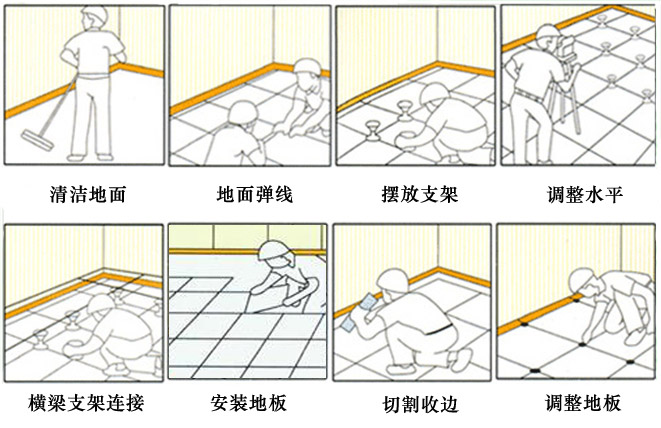 清洁地面

地面弹线

摆放支架

调整水平

横梁支架连接

安装地板

切割收边

调整地板