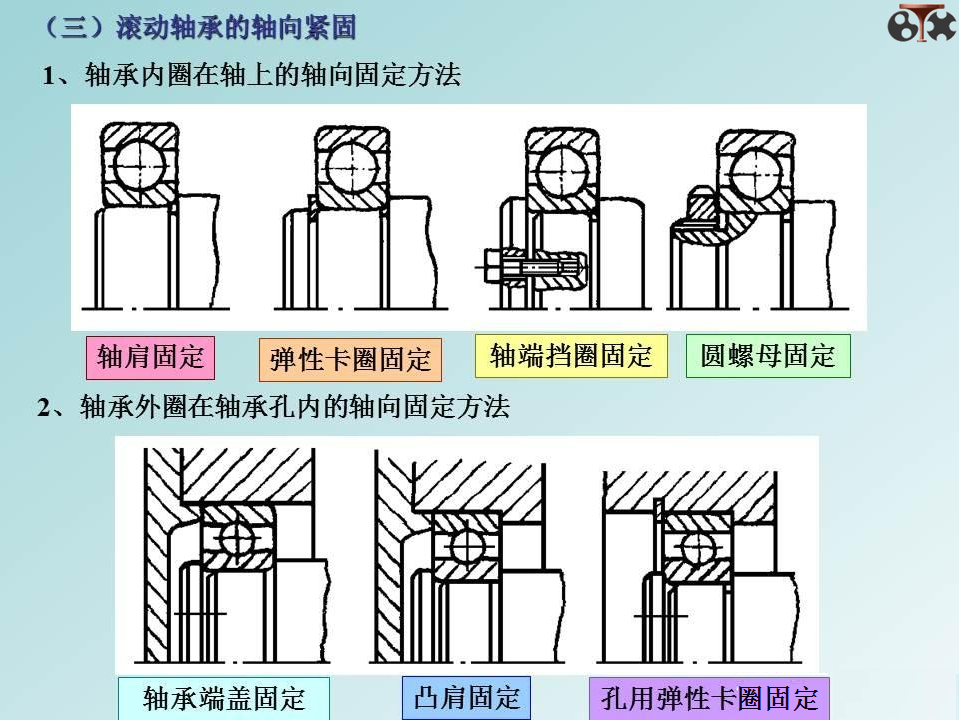 （三）滚动轴承的轴向紧固

1、轴承内圈在轴上的轴向固定方法

轴肩固定

弹性卡圈固定

轴端挡圈固定

圆螺母固定

2、轴承外圈在轴承孔内的轴向固定方法

轴承端盖固定

凸肩固定

孔用弹性卡圈固定